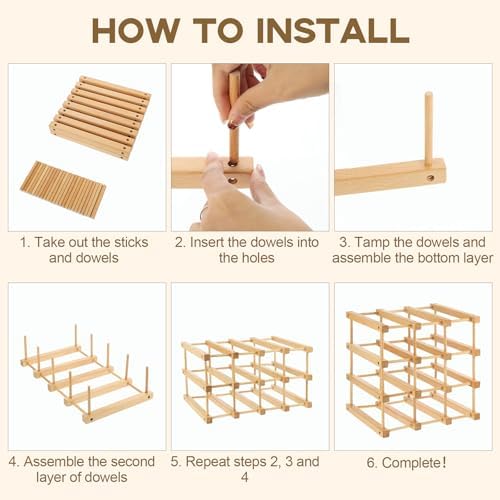 HOW TO INSTALL

1. Take out the sticks and dowels

2. Insert the dowels into the holes

3. Tamp the dowels and assemble the bottom layer

4. Assemble the second layer of dowels

5. Repeat steps 2, 3 and 4

6. Complete!