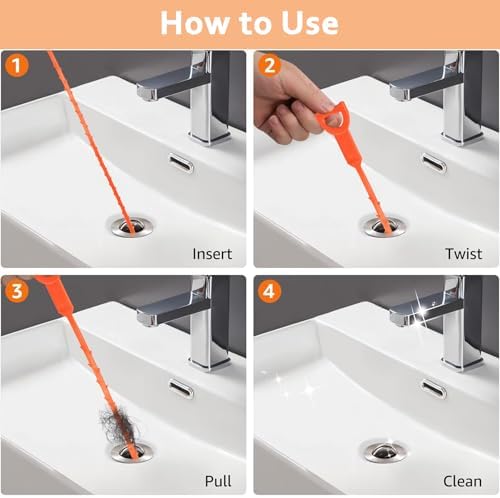 How to Use

1

Insert

2

Twist

3

Pull

4

Clean