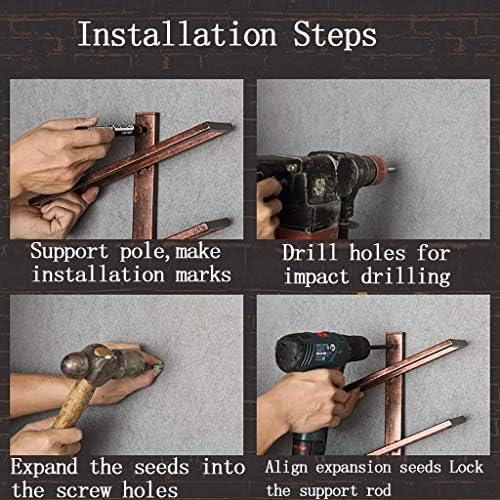 Installation Steps

Support pole,make installation marks

Drill holes for impact drilling

Expand the seeds into the screw holes

Align expansion seeds Lock the support rod