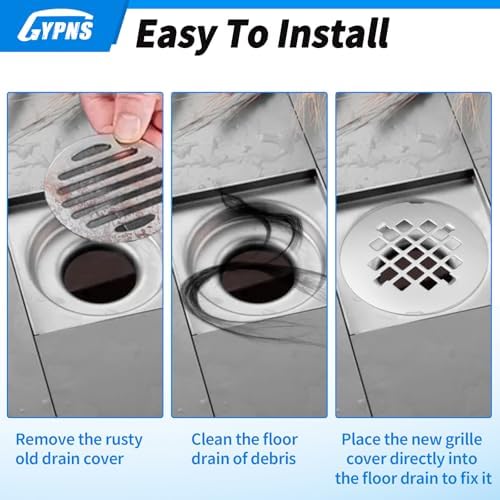 GYPNS

Easy To Install

Remove the rusty old drain cover

Clean the floor drain of debris

Place the new grille cover directly into the floor drain to fix it