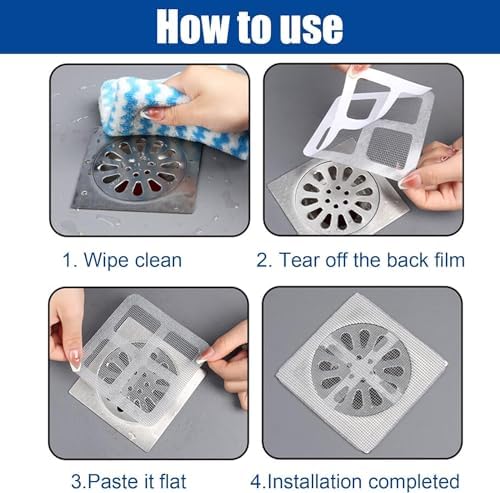 How to use

1. Wipe clean

2. Tear off the back film

3.Paste it flat

4.Installation completed