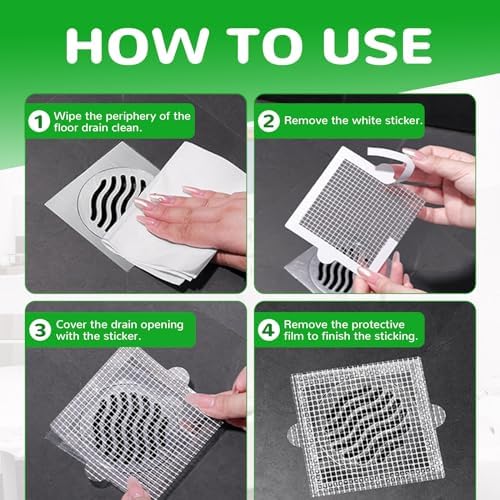 HOW TO USE

1 Wipe the periphery of the floor drain clean.

2 Remove the white sticker.

3 Cover the drain opening with the sticker.

4 Remove the protective film to finish the sticking.