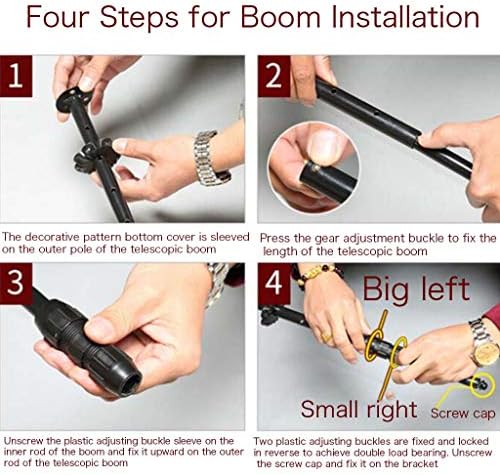 Four Steps for Boom Installation

1

The decorative pattern bottom cover is sleeved on the outer pole of the telescopic boom

2

Press the gear adjustment buckle to fix the length of the telescopic boom

3

Unscrew the plastic adjusting buckle sleeve on the inner rod of the boom and fix it upward on the outer rod of the telescopic boom

4

Big left

Small right

Screw cap

Two plastic adjusting buckles are fixed and locked in reverse to achieve double load bearing. Unscrew the screw cap and fix it on the bracket