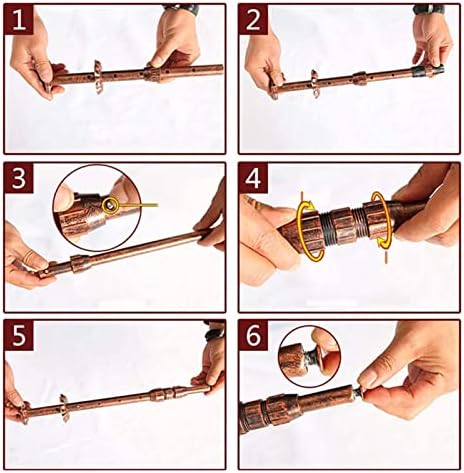 1

2

3

4

5

6