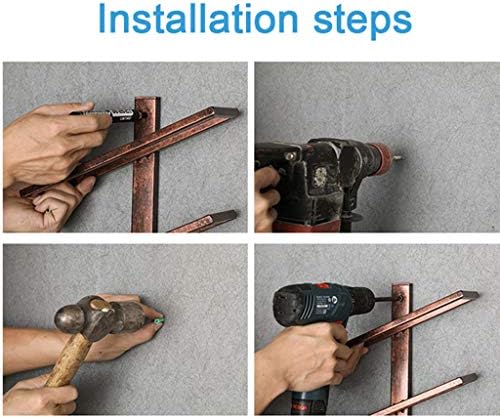 Installation steps