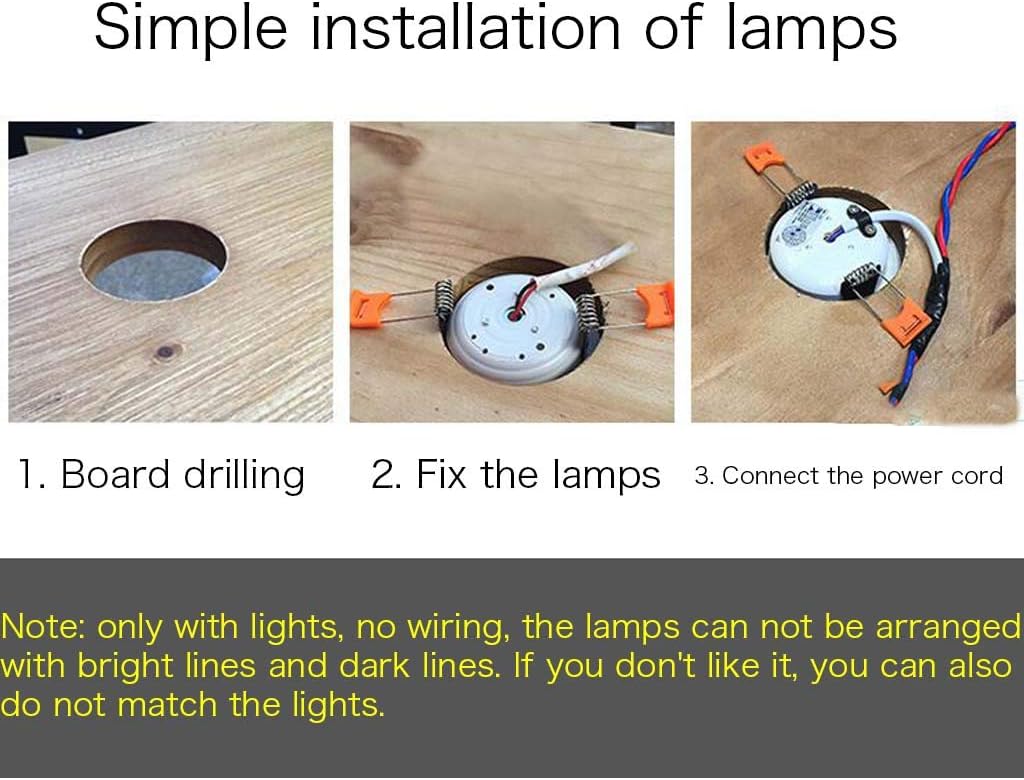 Simple installation of lamps

1. Board drilling

2. Fix the lamps

3. Connect the power cord

Note: only with lights, no wiring, the lamps can not be arranged with bright lines and dark lines. If you don't like it, you can also do not match the lights.