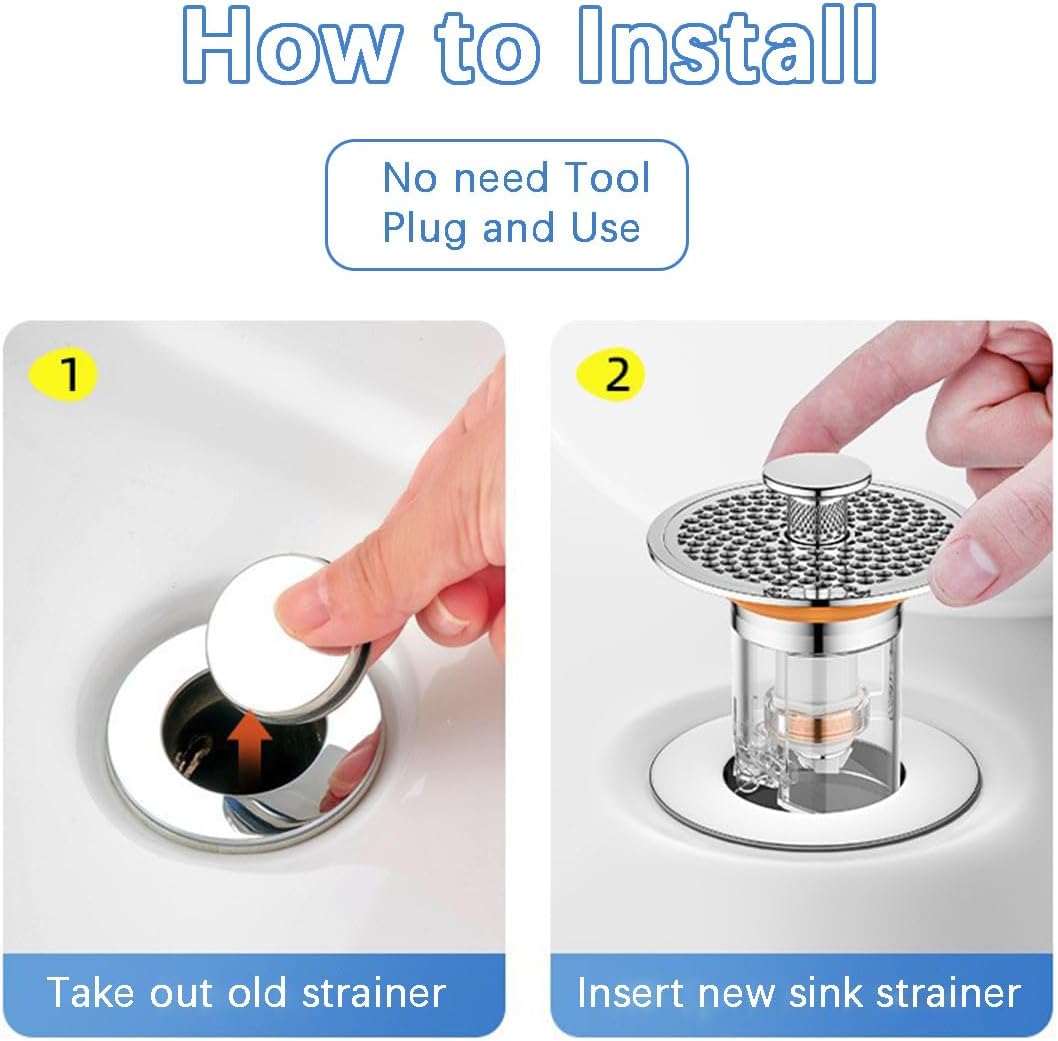 How to Install

No need Tool
Plug and Use

1

Take out old strainer

2

Insert new sink strainer