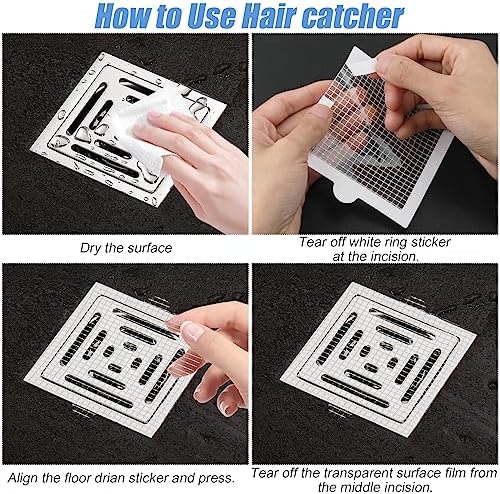 How to Use Hair catcher

Dry the surface

Tear off white ring sticker at the incision.

Align the floor drian sticker and press.

Tear off the transparent surface film from the middle incision.