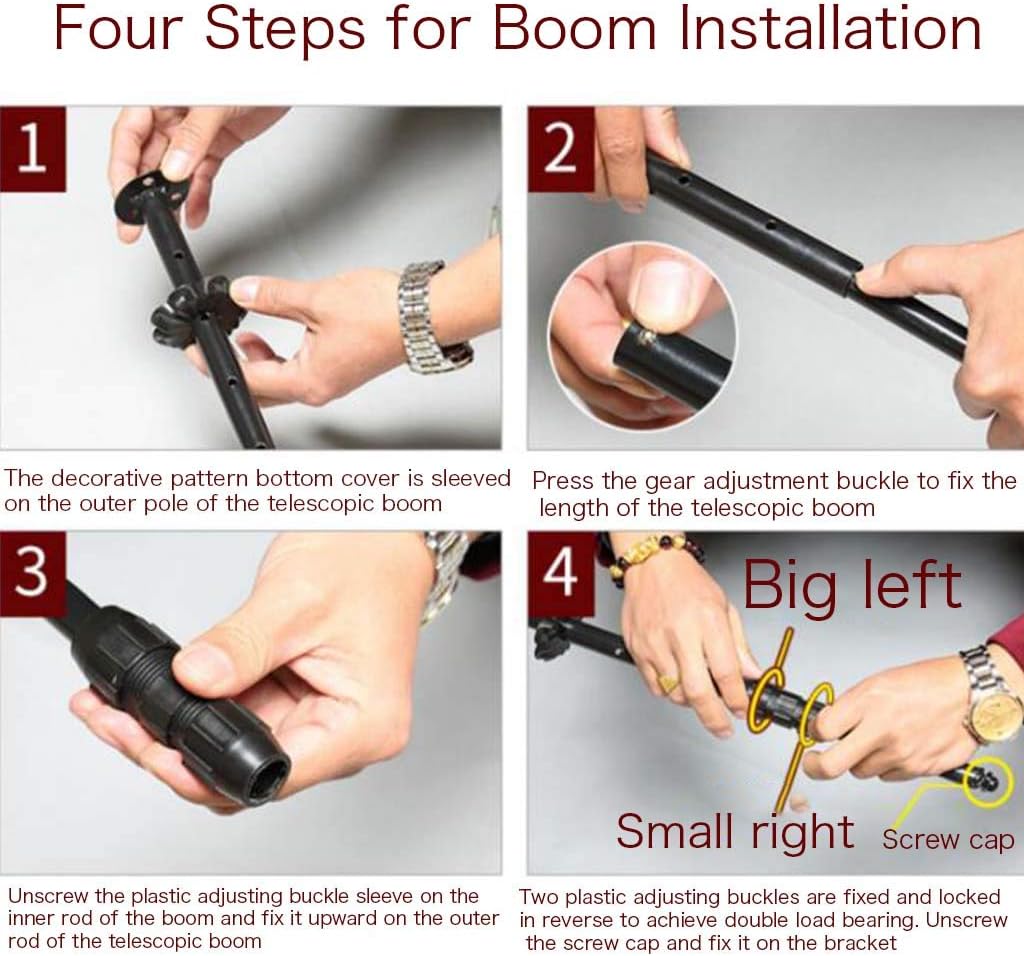 Four Steps for Boom Installation

1

The decorative pattern bottom cover is sleeved on the outer pole of the telescopic boom

2

Press the gear adjustment buckle to fix the length of the telescopic boom

3

Unscrew the plastic adjusting buckle sleeve on the inner rod of the boom and fix it upward on the outer rod of the telescopic boom

4

Big left

Small right

Screw cap

Two plastic adjusting buckles are fixed and locked in reverse to achieve double load bearing. Unscrew the screw cap and fix it on the bracket