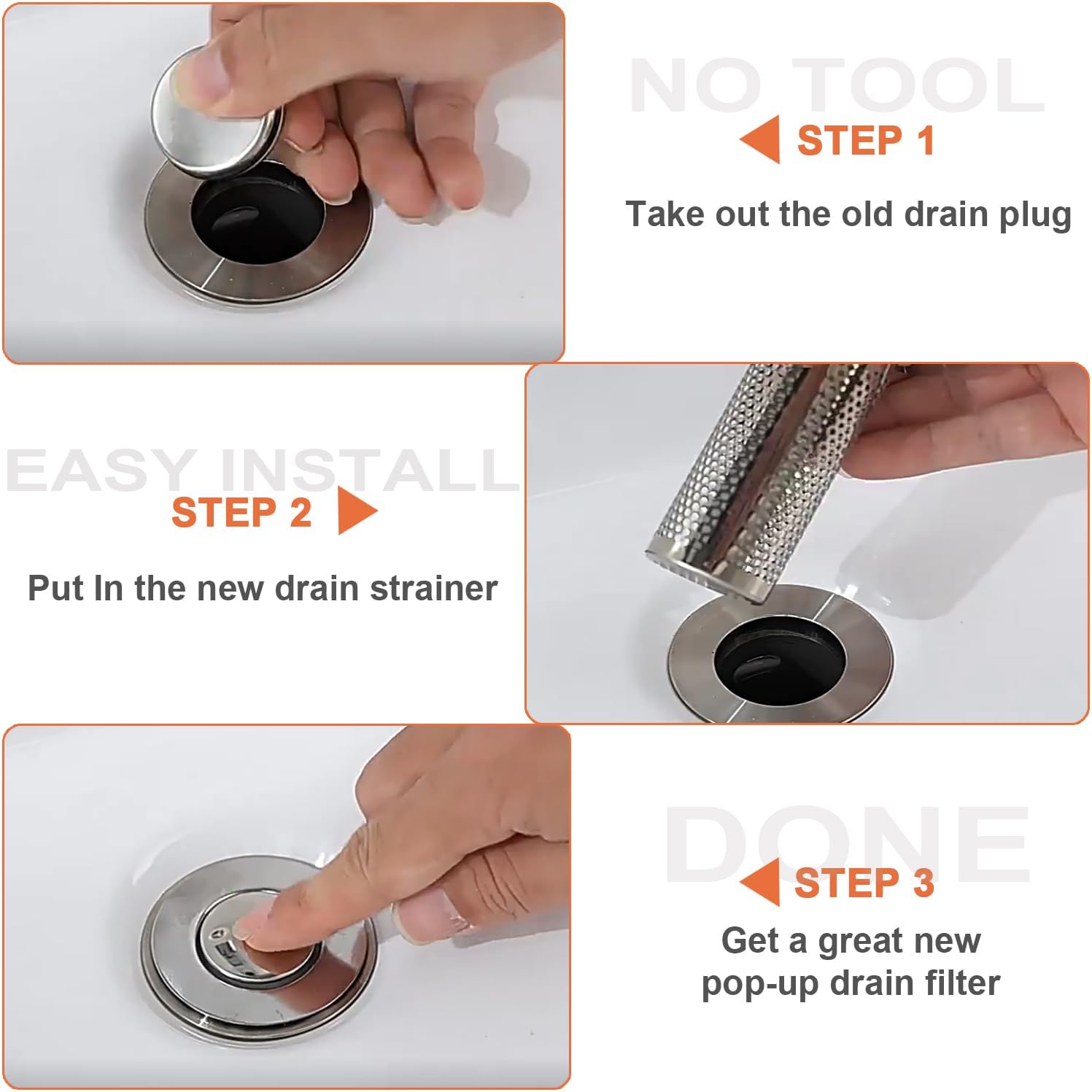 NO TOOL

STEP 1

Take out the old drain plug

EASY INSTALL

STEP 2

Put In the new drain strainer

DONE

STEP 3

Get a great new pop-up drain filter