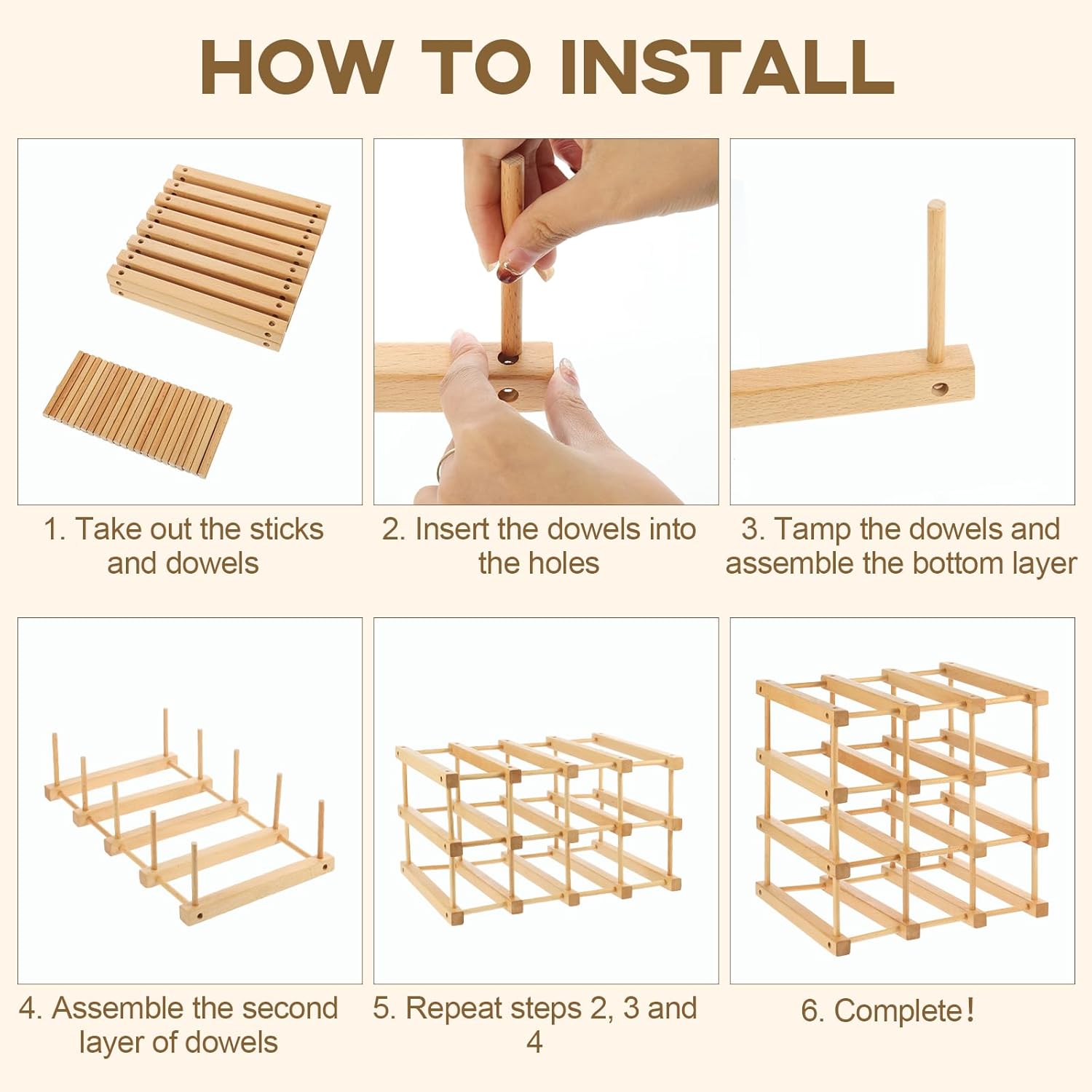 HOW TO INSTALL

1. Take out the sticks and dowels

2. Insert the dowels into the holes

3. Tamp the dowels and assemble the bottom layer

4. Assemble the second layer of dowels

5. Repeat steps 2, 3 and 4

6. Complete!