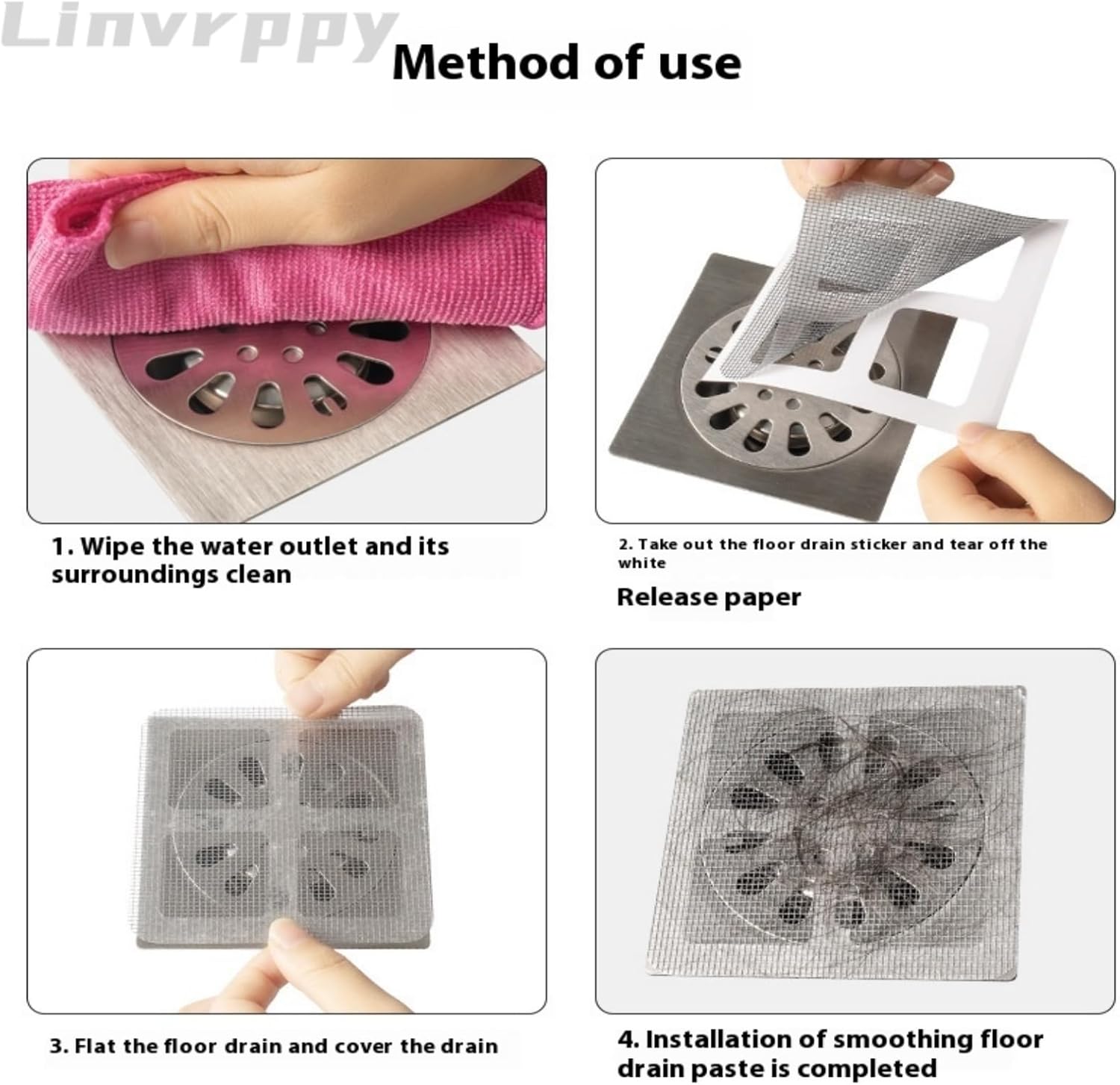 Linvrppy

Method of use

1. Wipe the water outlet and its surroundings clean

2. Take out the floor drain sticker and tear off the white

Release paper

3. Flat the floor drain and cover the drain

4. Installation of smoothing floor drain paste is completed