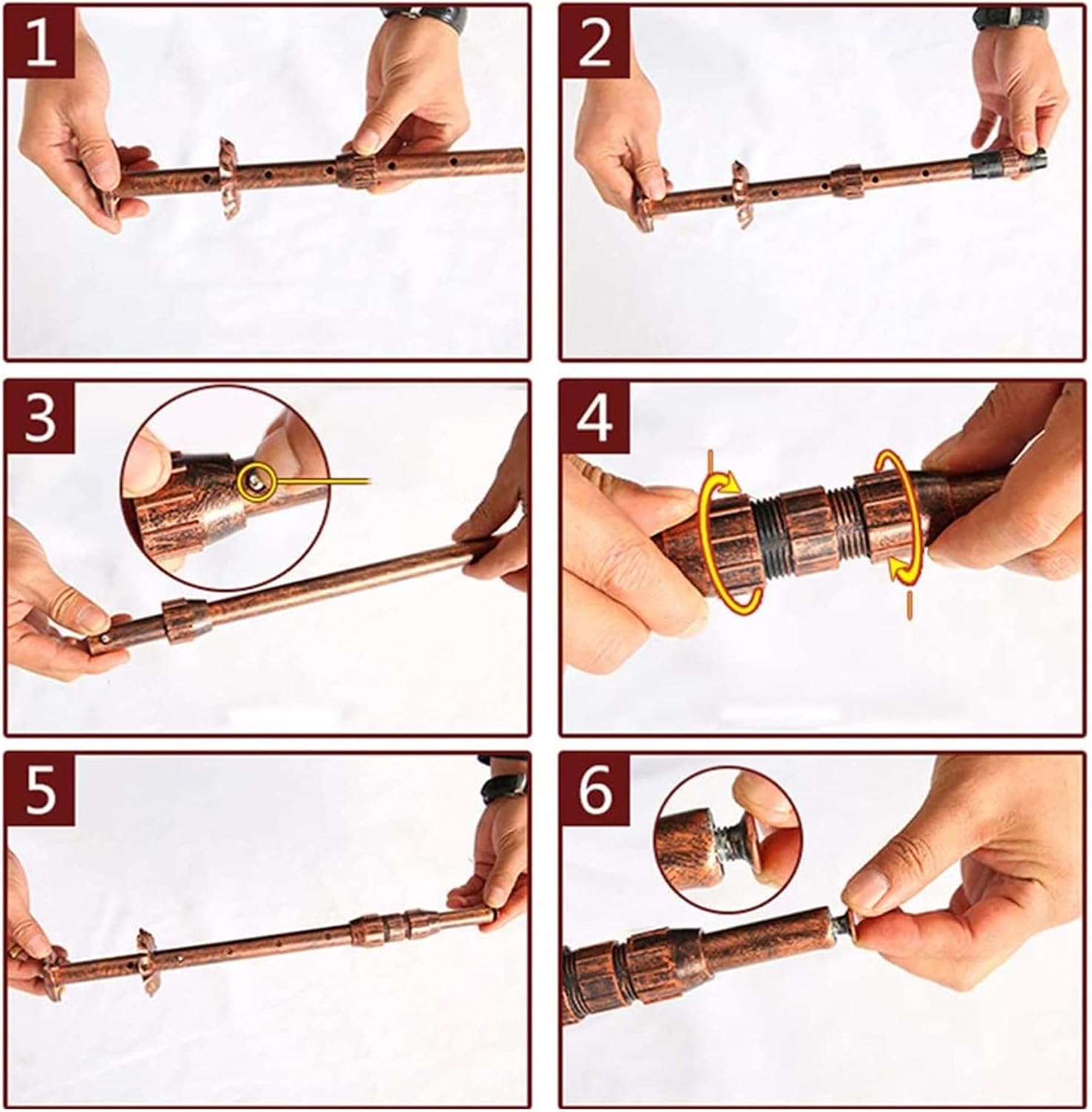 1

2

3

4

5

6