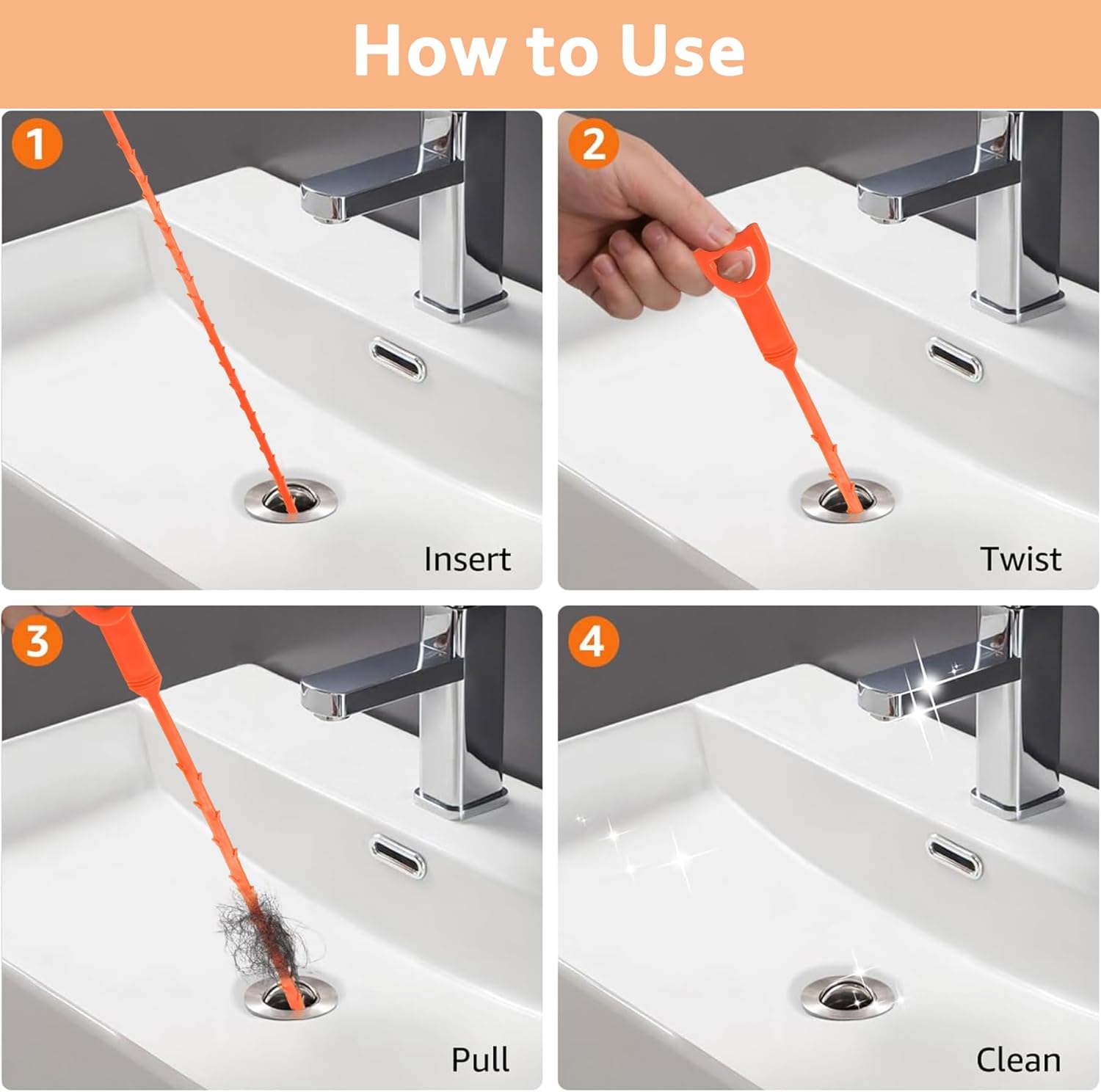 How to Use

1

Insert

2

Twist

3

Pull

4

Clean