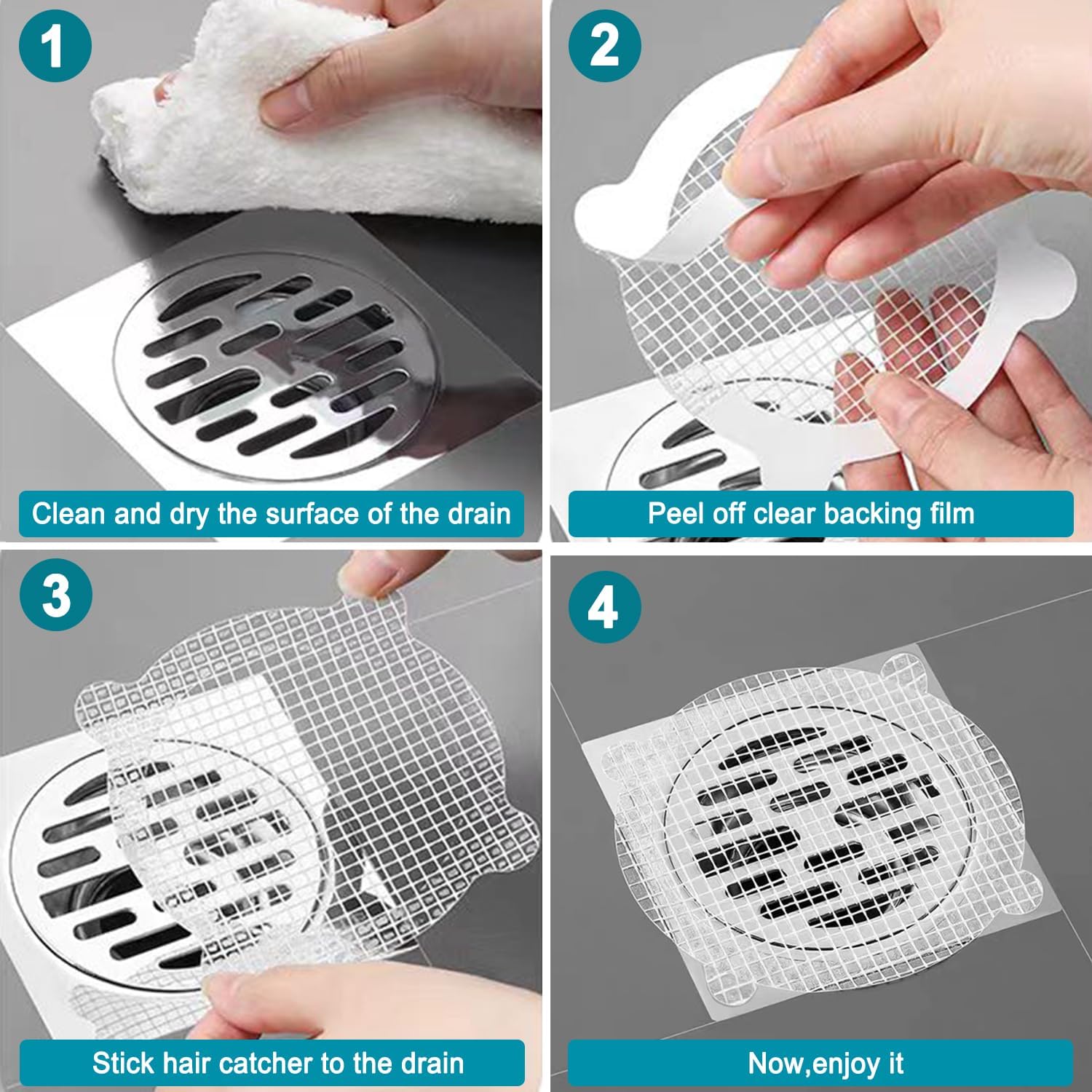 1

Clean and dry the surface of the drain

2

Peel off clear backing film

3

Stick hair catcher to the drain

4

Now,enjoy it