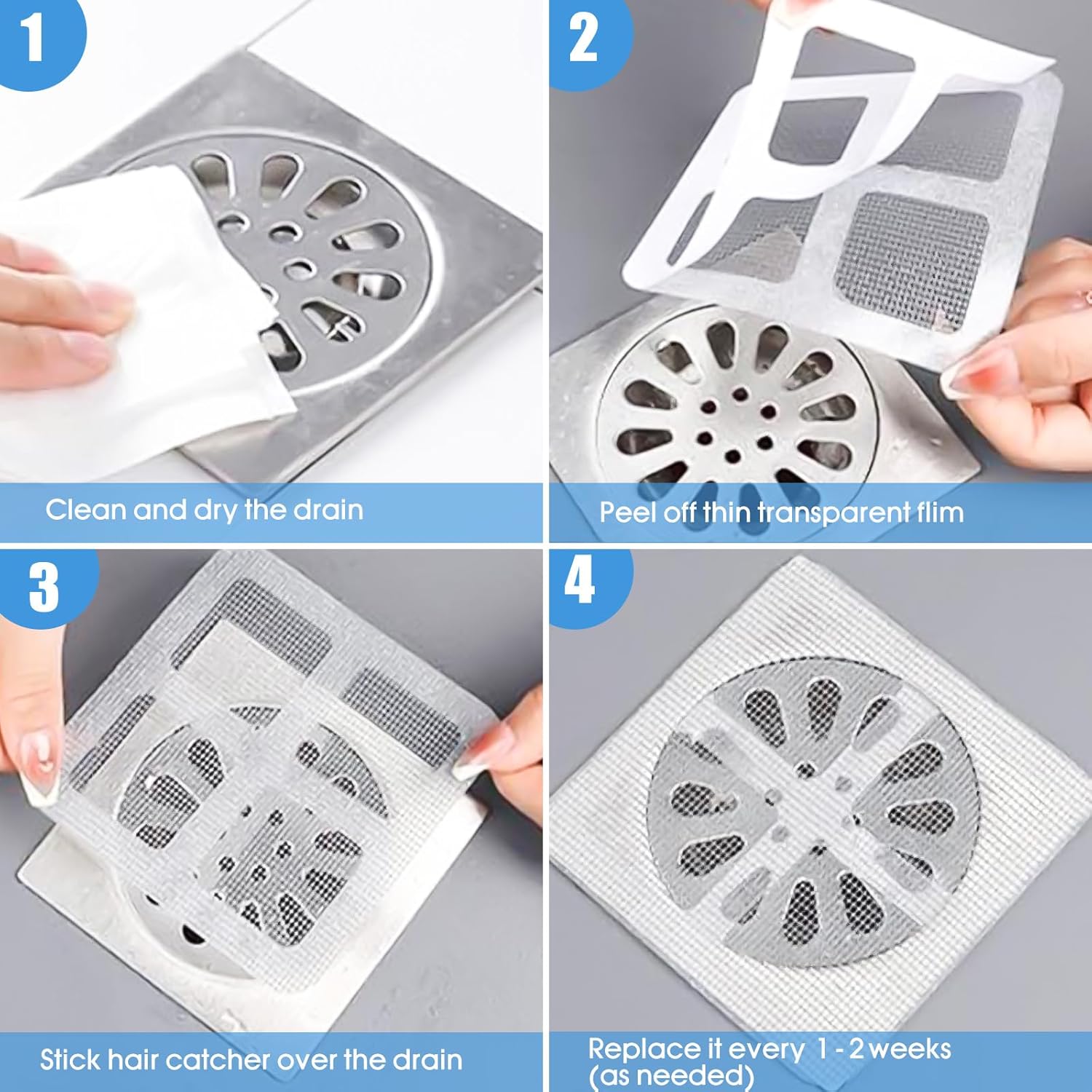 1

Clean and dry the drain

2

Peel off thin transparent flim

3

Stick hair catcher over the drain

4

Replace it every 1 - 2 weeks (as needed)