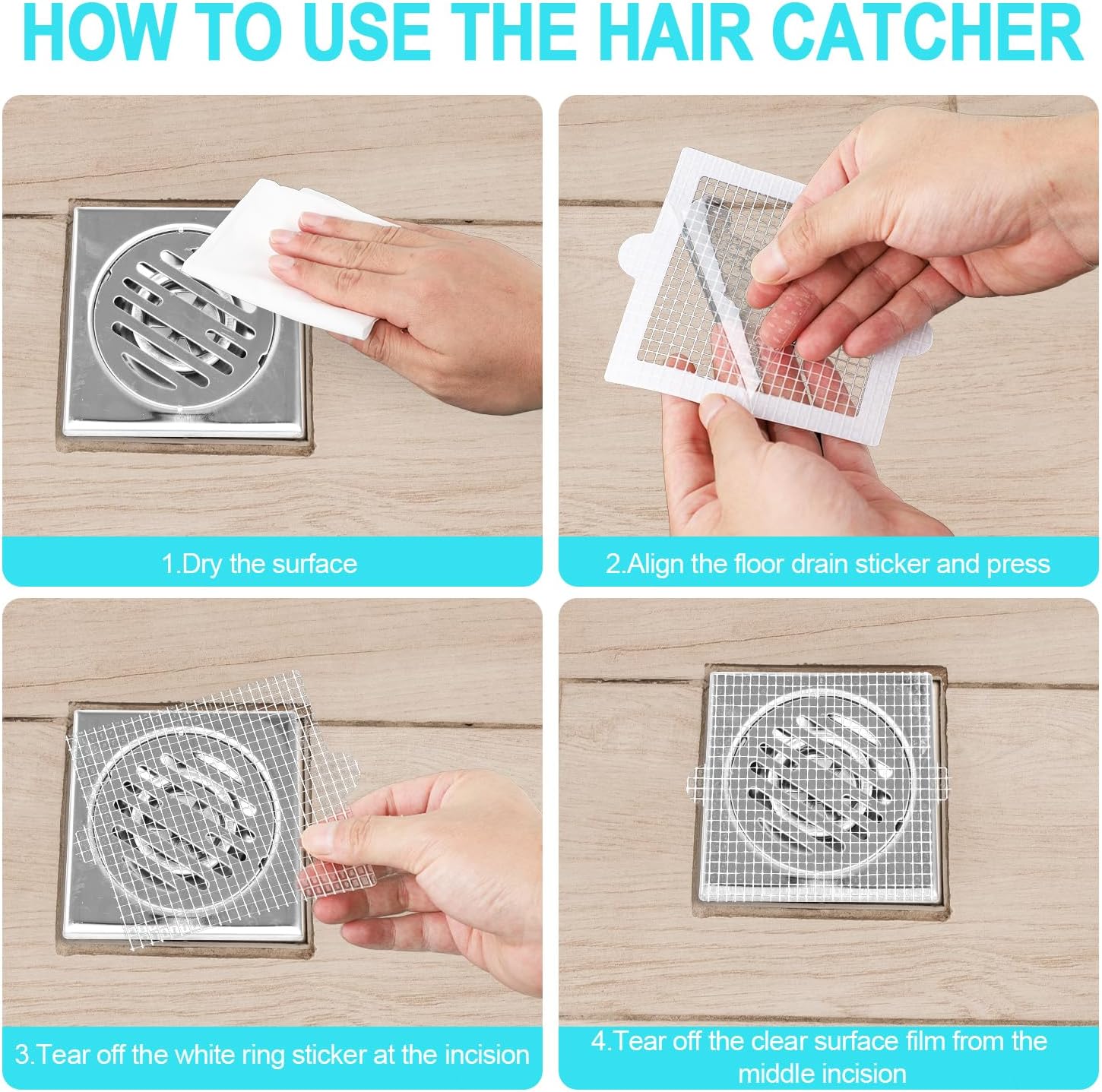 HOW TO USE THE HAIR CATCHER

1.Dry the surface

2.Align the floor drain sticker and press

3.Tear off the white ring sticker at the incision

4.Tear off the clear surface film from the middle incision